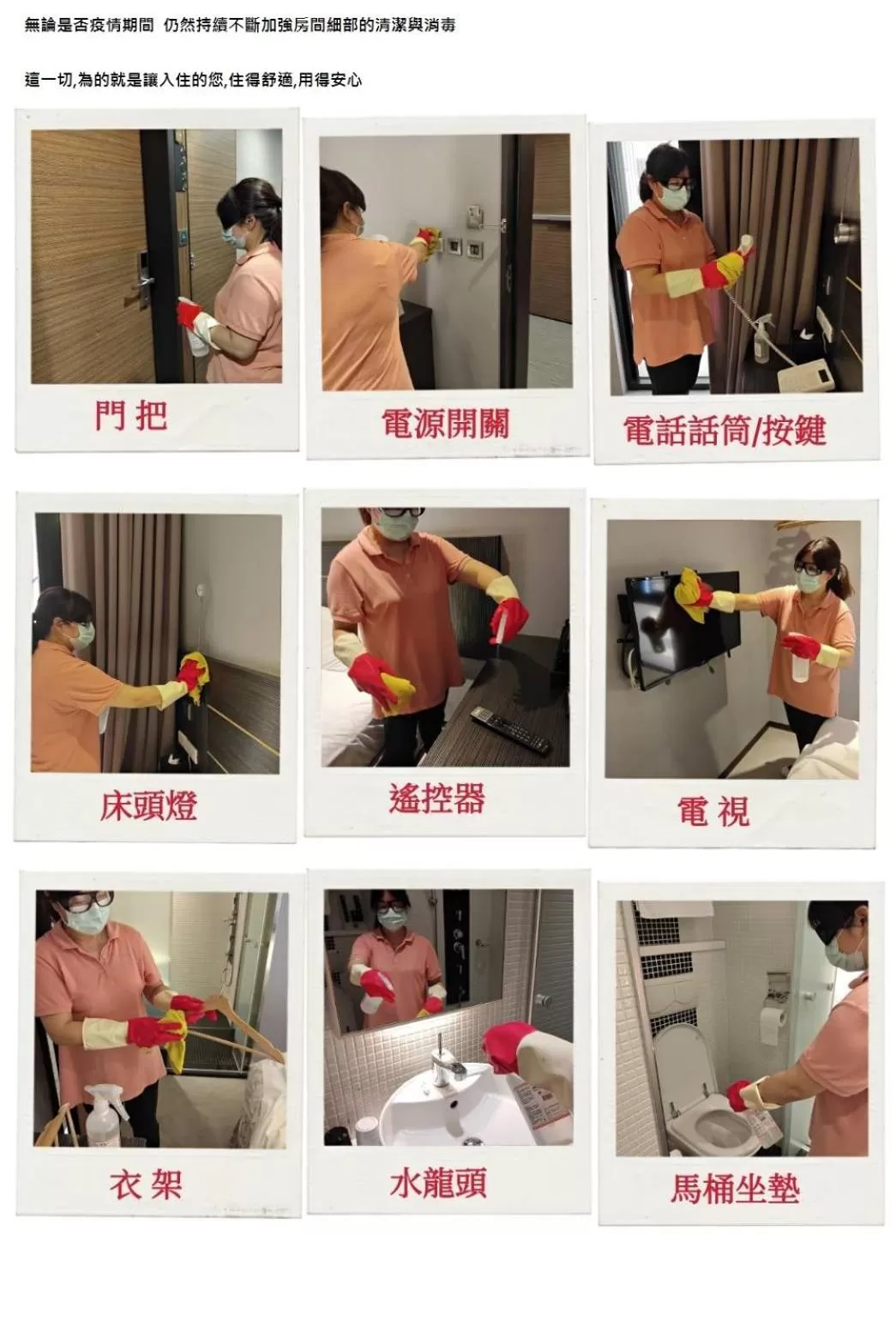 無論是否疫情期間 仍然持續不斷加強房間細部的清潔與消毒

這一切,為的就是讓入住的您,住得舒適,用得安心

門 把

電源開關

電話話筒/按鍵

床頭燈

遙控器

電 視

衣 架

水龍頭

馬桶坐墊