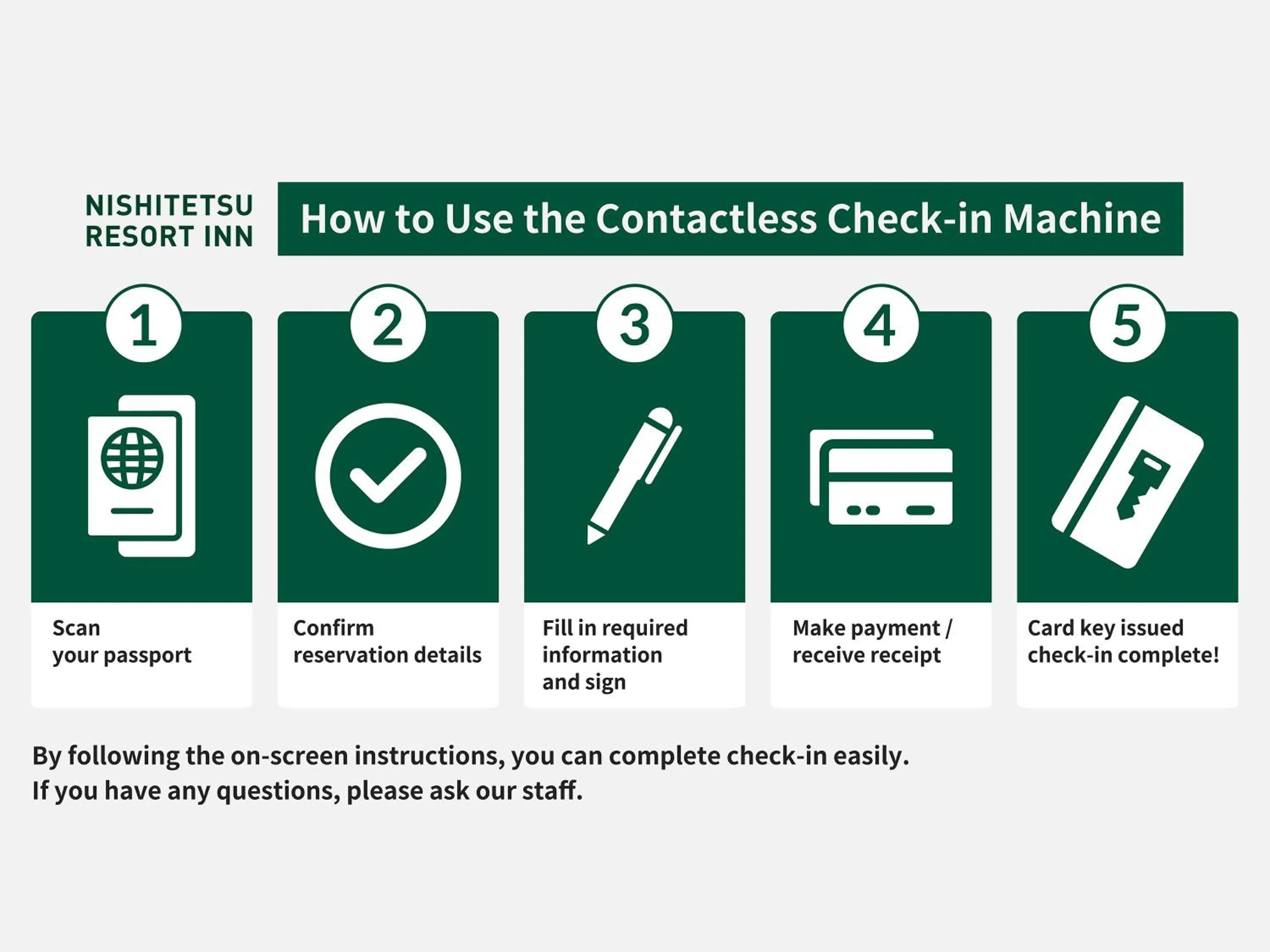 NISHITETSU RESORT INN

How to Use the Contactless Check-in Machine

1

Scan your passport

2

Confirm reservation details

3

Fill in required information and sign

4

Make payment / receive receipt

5

Card key issued check-in complete!

By following the on-screen instructions, you can complete check-in easily.
If you have any questions, please ask our staff.