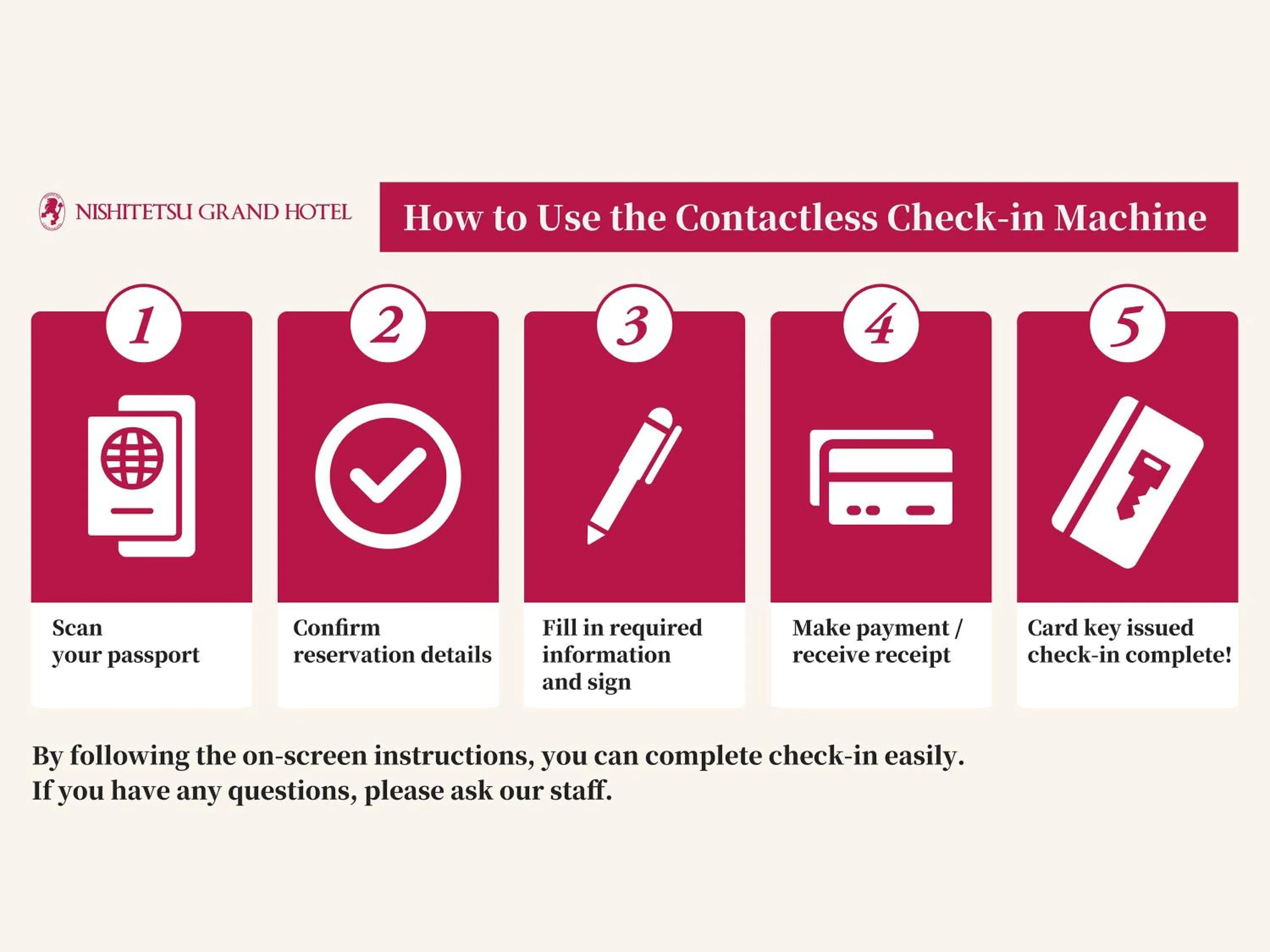 NISHITETSU GRAND HOTEL

How to Use the Contactless Check-in Machine

1
Scan your passport

2
Confirm reservation details

3
Fill in required information and sign

4
Make payment / receive receipt

5
Card key issued check-in complete!

By following the on-screen instructions, you can complete check-in easily.
If you have any questions, please ask our staff.