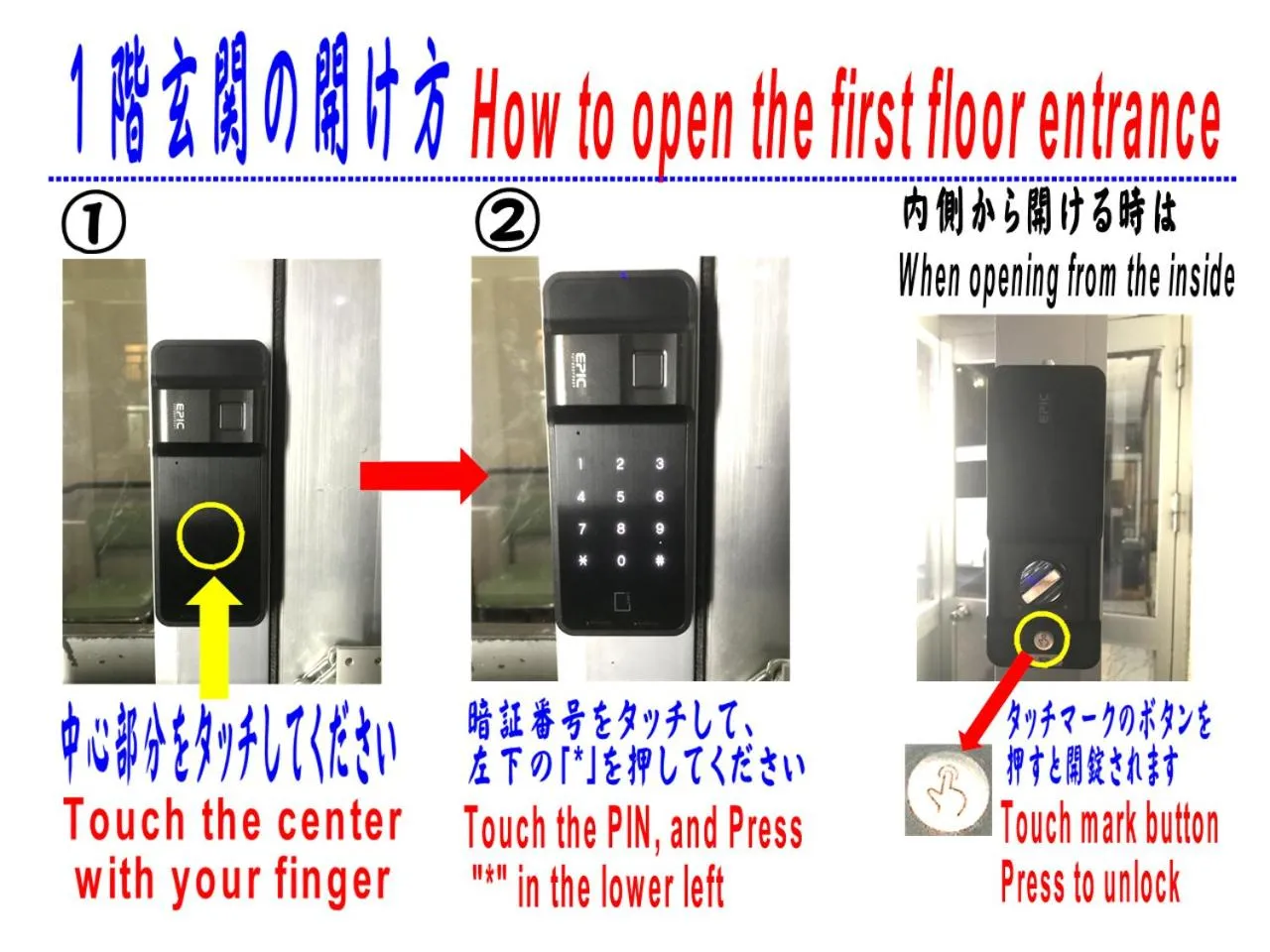 １階玄関の開け方 How to open the first floor entrance

①

EPIC

中心部分をタッチしてください
Touch the center with your finger

②

EPIC

1 2 3
4 5 6
7 8 9
* 0 #

暗証番号をタッチして、左下の「*」を押してください
Touch the PIN, and Press "*" in the lower left

内側から開ける時は
When opening from the inside

EPIC

タッチマークのボタンを押すと開錠されます
Touch mark button Press to unlock