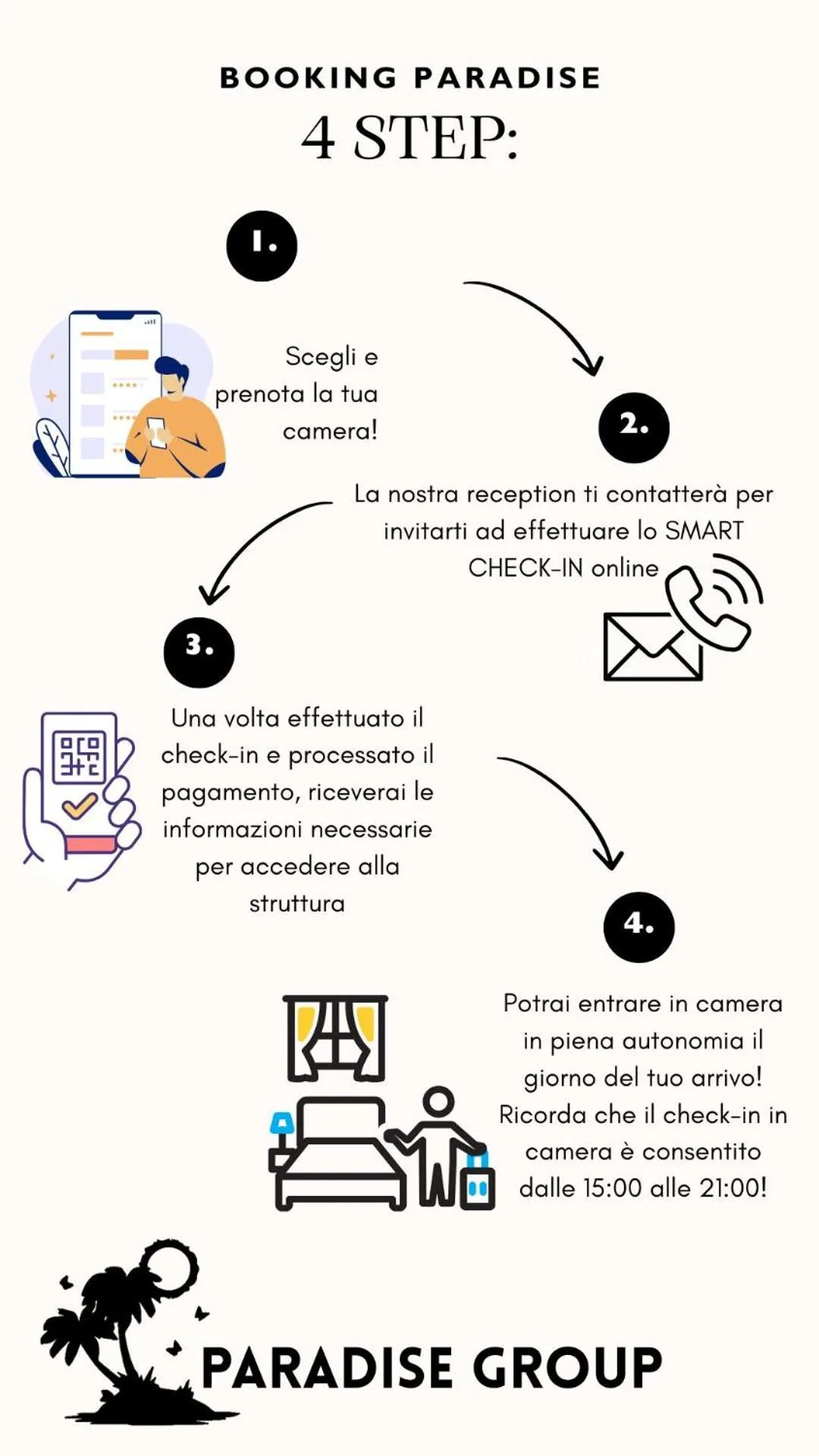 BOOKING PARADISE

4 STEP:

1.

Scegli e prenota la tua camera!

2.

La nostra reception ti contatterà per invitarti ad effettuare lo SMART CHECK-IN online

3.

Una volta effettuato il check-in e processato il pagamento, riceverai le informazioni necessarie per accedere alla struttura

4.

Potrai entrare in camera in piena autonomia il giorno del tuo arrivo! Ricorda che il check-in in camera è consentito dalle 15:00 alle 21:00!

PARADISE GROUP