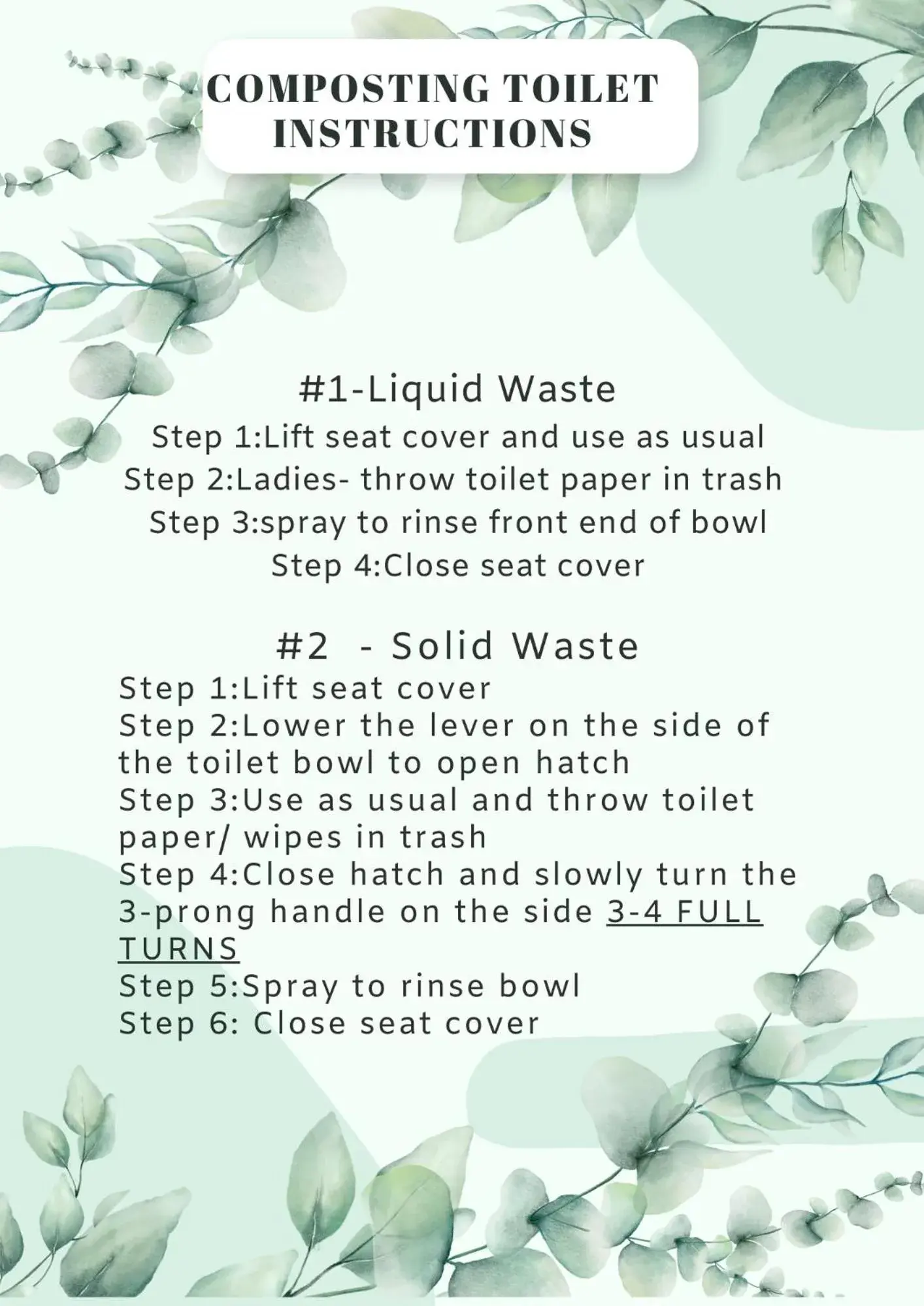 COMPOSTING TOILET INSTRUCTIONS

#1-Liquid Waste

Step 1:Lift seat cover and use as usual
Step 2:Ladies- throw toilet paper in trash
Step 3:spray to rinse front end of bowl
Step 4:Close seat cover

#2 - Solid Waste

Step 1:Lift seat cover
Step 2:Lower the lever on the side of the toilet bowl to open hatch
Step 3:Use as usual and throw toilet paper/ wipes in trash
Step 4:Close hatch and slowly turn the 3-prong handle on the side 3-4 FULL TURNS
Step 5:Spray to rinse bowl
Step 6: Close seat cover